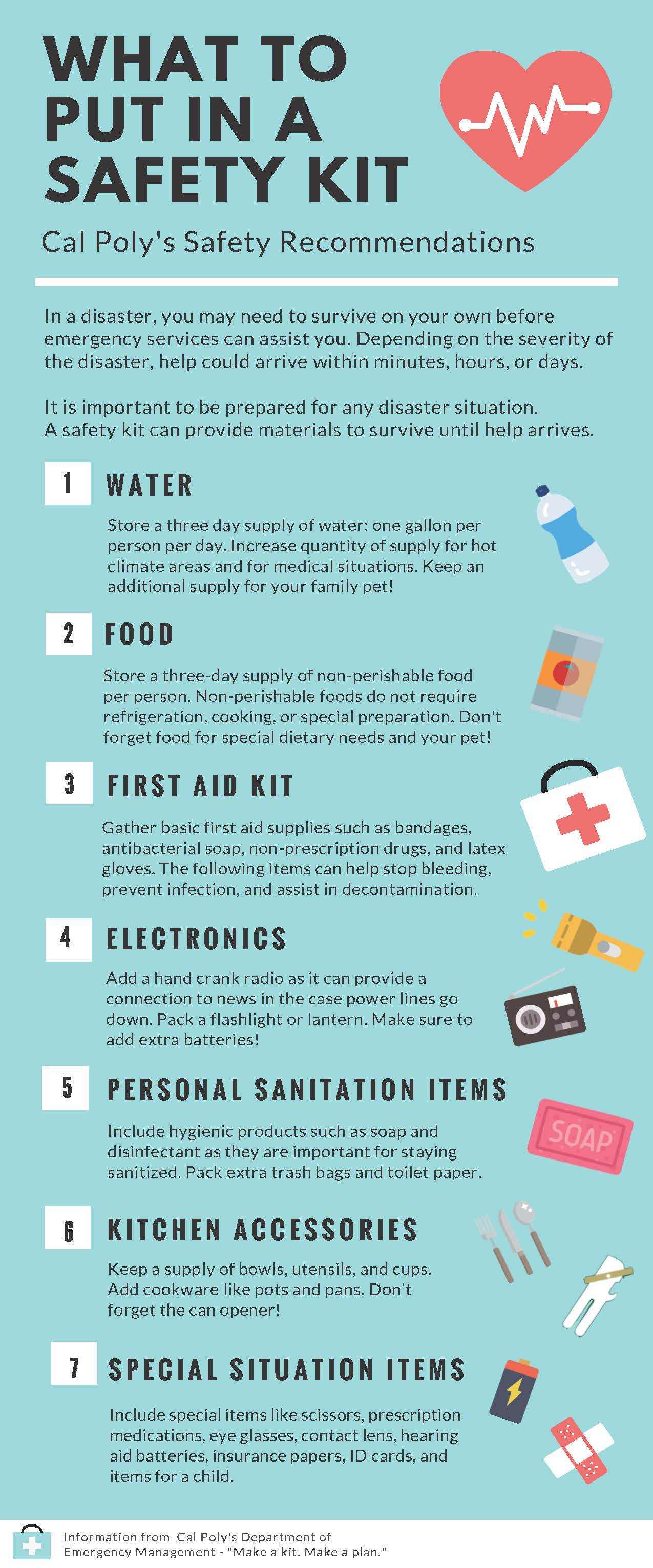 WHAT TO PUT IN A SAFETY KIT

Cal Poly's Safety Recommendations

In a disaster, you may need to survive on your own before emergency services can assist you. Depending on the severity of the disaster, help could arrive within minutes, hours, or days.

It is important to be prepared for any disaster situation. A safety kit can provide materials to survive until help arrives.

1 WATER

Store a three day supply of water: one gallon per person per day. Increase quantity of supply for hot climate areas and for medical situations. Keep an additional supply for your family pet!

2 FOOD

Store a three-day supply of non-perishable food per person. Non-perishable foods do not require refrigeration, cooking, or special preparation. Don't forget food for special dietary needs and your pet!

3 FIRST AID KIT

Gather basic first aid supplies such as bandages, antibacterial soap, non-prescription drugs, and latex gloves. The following items can help stop bleeding, prevent infection, and assist in decontamination.

4 ELECTRONICS

Add a hand crank radio as it can provide a connection to news in the case power lines go down. Pack a flashlight or lantern. Make sure to add extra batteries!

5 PERSONAL SANITATION ITEMS

Include hygienic products such as soap and disinfectant as they are important for staying sanitized. Pack extra trash bags and toilet paper.

SOAP

6 KITCHEN ACCESSORIES

Keep a supply of bowls, utensils, and cups. Add cookware like pots and pans. Don't forget the can opener!

7 SPECIAL SITUATION ITEMS

Include special items like scissors, prescription medications, eye glasses, contact lens, hearing aid batteries, insurance papers, ID cards, and items for a child.

Information from Cal Poly's Department of Emergency Management - "Make a kit. Make a plan."