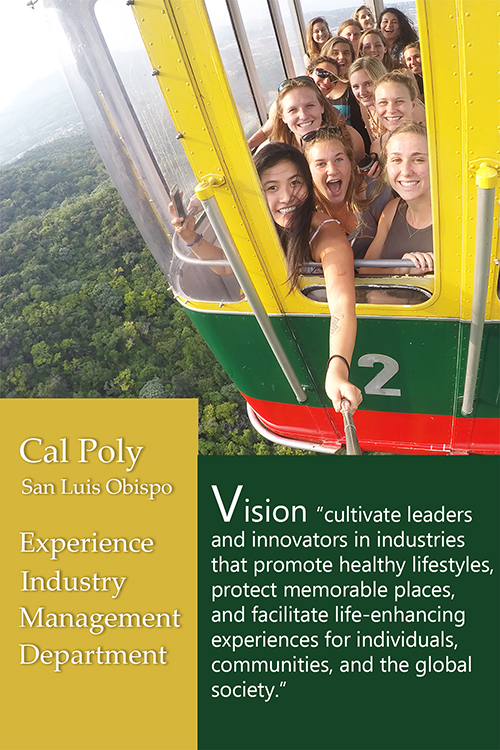 2

Cal Poly
San Luis Obispo

Experience
Industry
Management
Department

Vision "cultivate leaders and innovators in industries that promote healthy lifestyles, protect memorable places, and facilitate life-enhancing experiences for individuals, communities, and the global society."